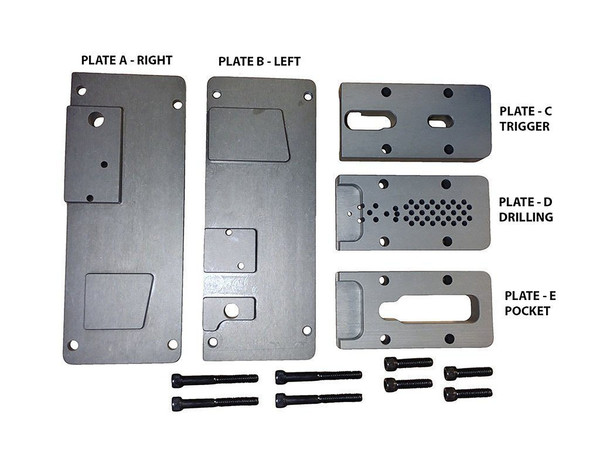 PLATE A - RIGHT

PLATE B - LEFT

PLATE - C
TRIGGER

PLATE - D
DRILLING

PLATE - E
POCKET